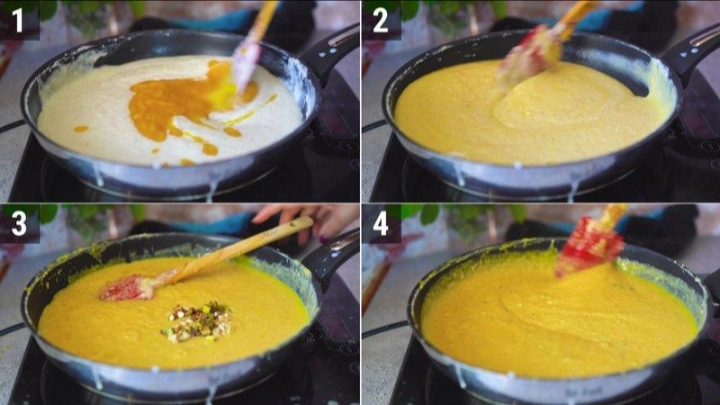 1

2

3

4